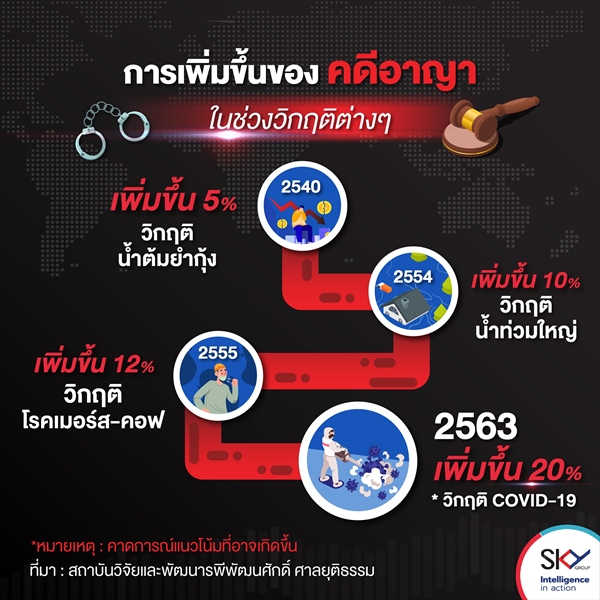 การเพิ่มขึ้นของ คดีอาญา

ในช่วงวิกฤติต่างๆ

2540

เพิ่มขึ้น 5%
วิกฤติ
น้ำต้มยำกุ้ง

2554

เพิ่มขึ้น 10%
วิกฤติ
น้ำท่วมใหญ่

2555

เพิ่มขึ้น 12%
วิกฤติ
โรคเมอร์ส-คอฟ

2563
เพิ่มขึ้น 20%
* วิกฤติ COVID-19

*หมายเหตุ : คาดการณ์แนวโน้มที่อาจเกิดขึ้น
ที่มา : สถาบันวิจัยและพัฒนารพีพัฒนศักดิ์ ศาลยุติธรรม

SKY GROUP
Intelligence in action