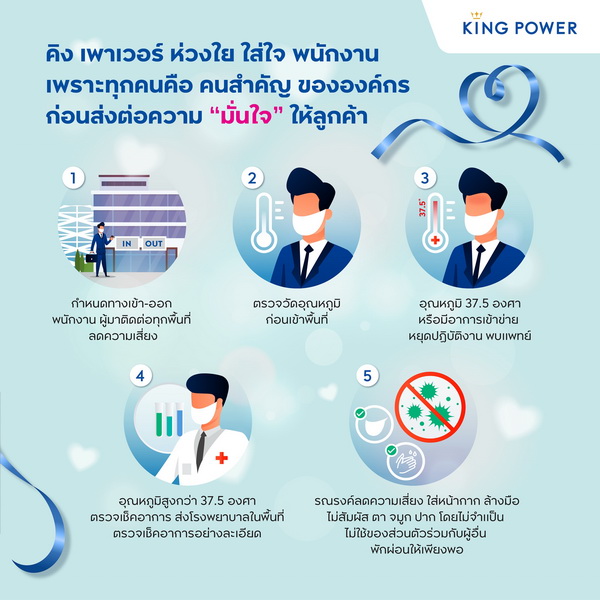 KING POWER

คิง เพาเวอร์ ห่วงใย ใส่ใจ พนักงาน เพราะทุกคนคือ คนสำคัญ ขององค์กร ก่อนส่งต่อความ "มั่นใจ" ให้ลูกค้า

1

IN OUT

กำหนดทางเข้า-ออก พนักงาน ผู้มาติดต่อทุกพื้นที่ ลดความเสี่ยง

2

ตรวจวัดอุณหภูมิ ก่อนเข้าพื้นที่

3

37.5°

อุณหภูมิ 37.5 องศา หรือมีอาการเข้าข่าย หยุดปฏิบัติงาน พบแพทย์

4

อุณหภูมิสูงกว่า 37.5 องศา ตรวจเช็คอาการ ส่งโรงพยาบาลในพื้นที่ ตรวจเช็คอาการอย่างละเอียด

5

รณรงค์ลดความเสี่ยง ใส่หน้ากาก ล้างมือ ไม่สัมผัส ตา จมูก ปาก โดยไม่จำเป็น ไม่ใช้ของส่วนตัวร่วมกับผู้อื่น พักผ่อนให้เพียงพอ