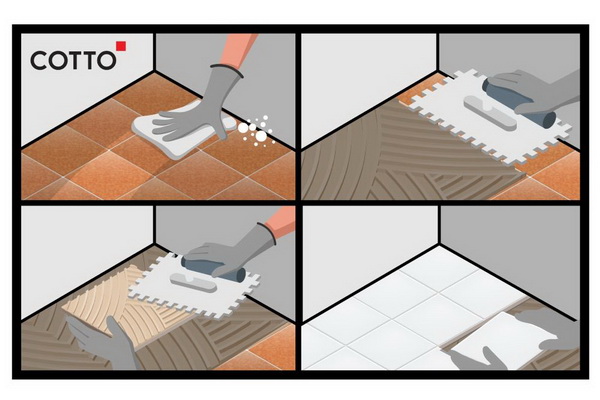 COTTO